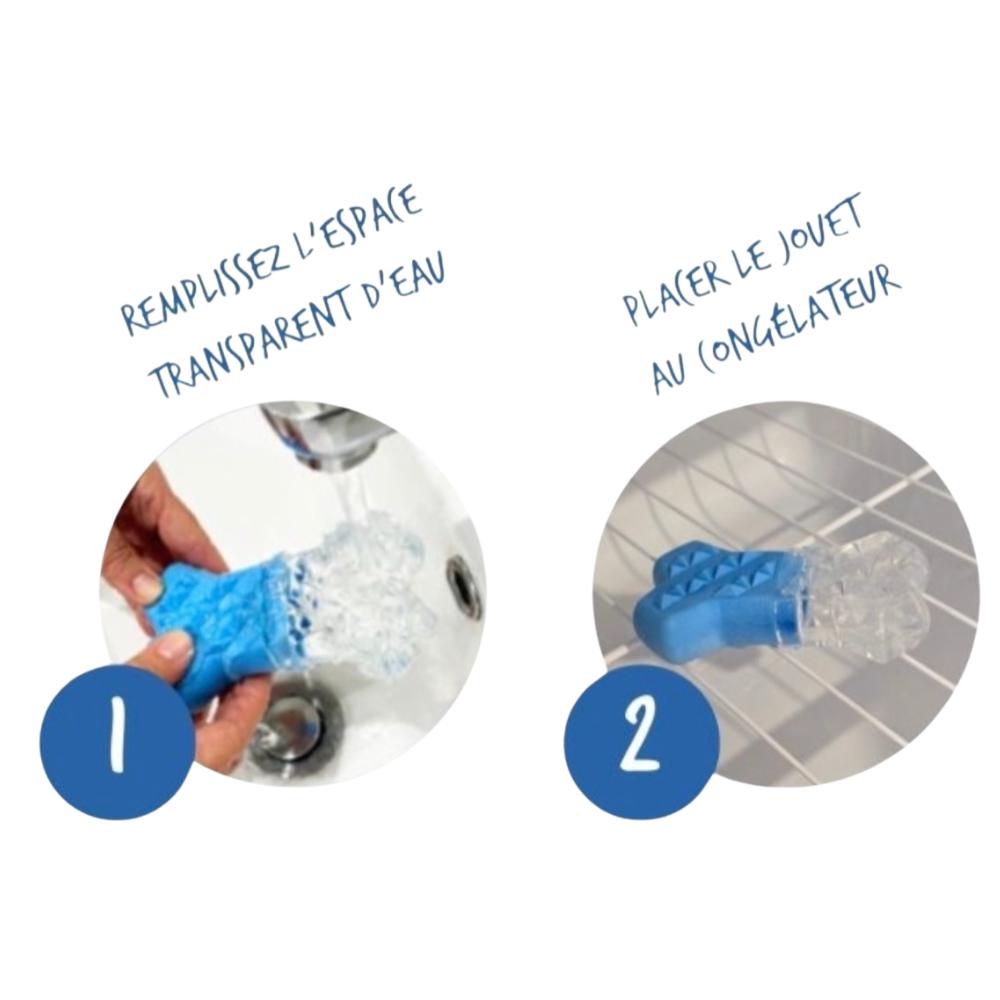 REMPLISSEZ L'ESPACE TRANSPARENT D'EAU

1

PLACER LE JOUET AU CONGÉLATEUR

2